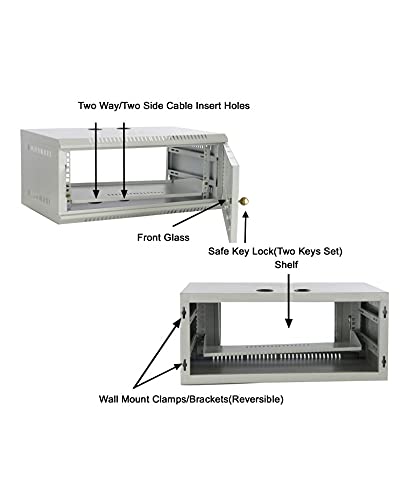 Two Way/Two Side Cable Insert Holes

Front Glass

Safe Key Lock(Two Keys Set)

Shelf

Wall Mount Clamps/Brackets(Reversible)